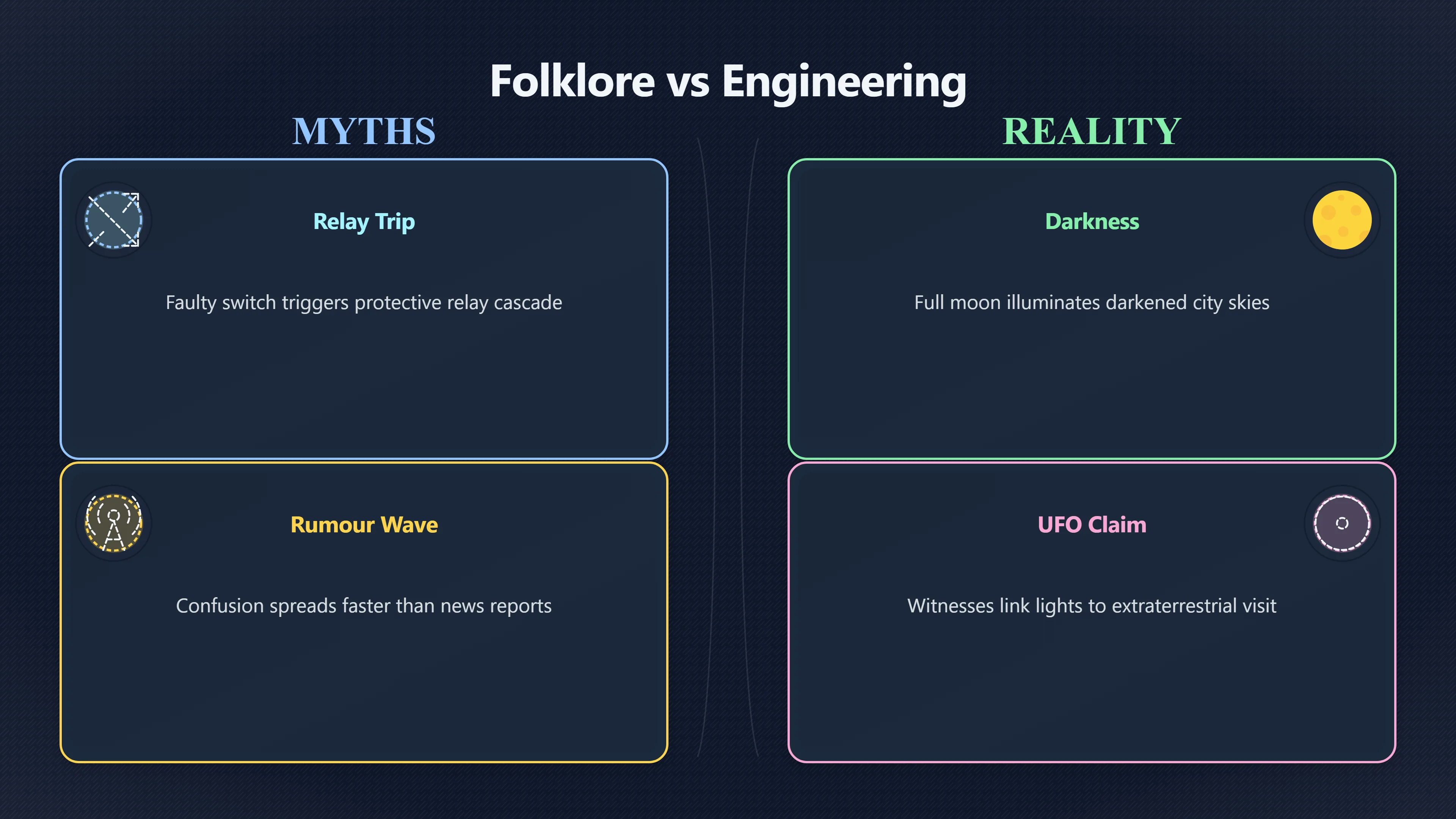 Folklore vs Engineering

MYTHS

Relay Trip

Faulty switch triggers protective relay cascade

Rumour Wave

Confusion spreads faster than news reports

REALITY

Darkness

Full moon illuminates darkened city skies

UFO Claim

Witnesses link lights to extraterrestrial visit