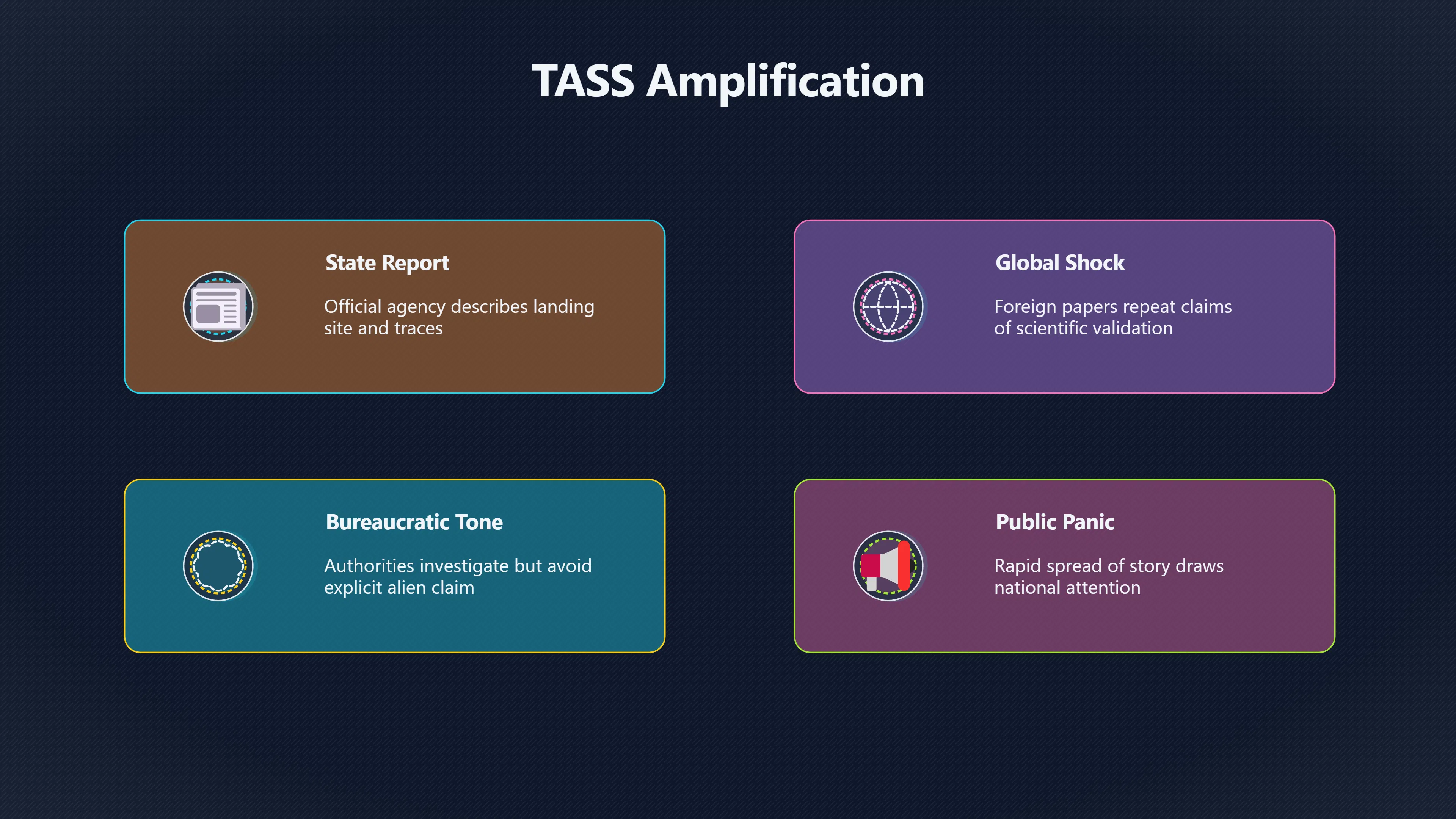 TASS Amplification

State Report

Official agency describes landing site and traces

Global Shock

Foreign papers repeat claims of scientific validation

Bureaucratic Tone

Authorities investigate but avoid explicit alien claim

Public Panic

Rapid spread of story draws national attention